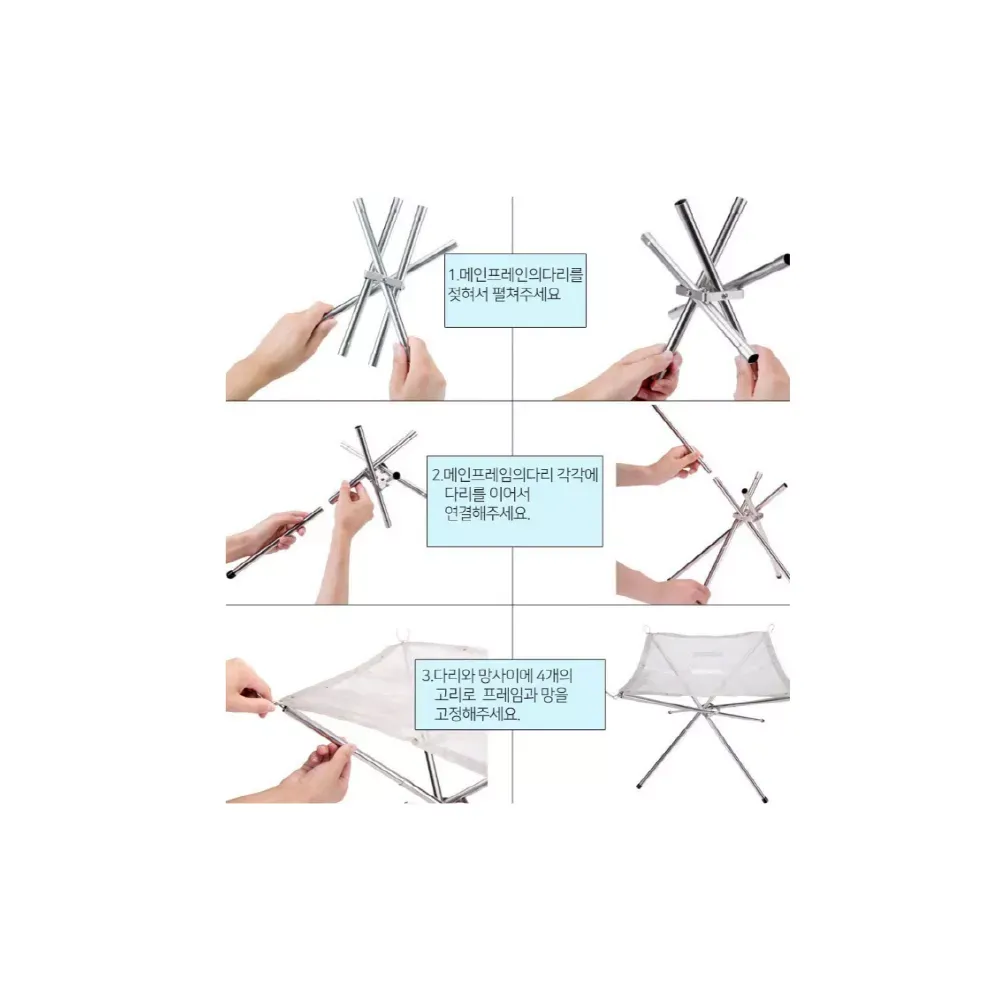 1.메인프레인의다리를 젖혀서 펼쳐주세요

2.메인프레임의다리 각각에 다리를 이어서 연결해주세요.

3.다리와 망사이에 4개의 고리로 프레임과 망을 고정해주세요.